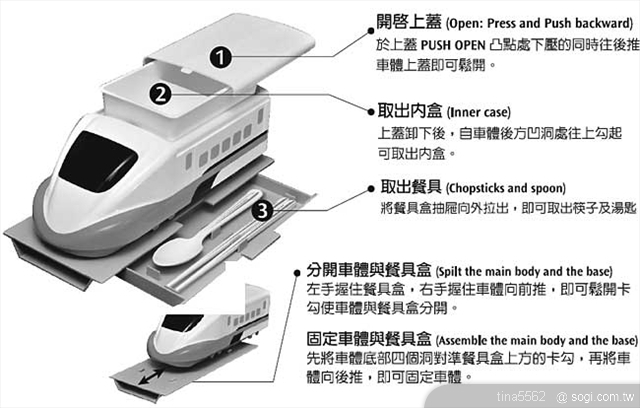 1

2

3

開啓上蓋 (Open: Press and Push backward)
於上蓋 PUSH OPEN 凸點處下壓的同時往後推車體上蓋即可鬆開。

取出內盒 (Inner case)
上蓋卸下後，自車體後方凹洞處往上勾起可取出內盒。

取出餐具 (Chopsticks and spoon)
將餐具盒抽屜向外拉出，即可取出筷子及湯匙

分開車體與餐具盒 (Spilt the main body and the base)
左手握住餐具盒，右手握住車體向前推，即可鬆開卡勾使車體與餐具盒分開。

固定車體與餐具盒 (Assemble the main body and the base)
先將車體底部四個洞對準餐具盒上方的卡勾，再將車體向後推，即可固定車體。

tina5562 @ sogi.com.tw